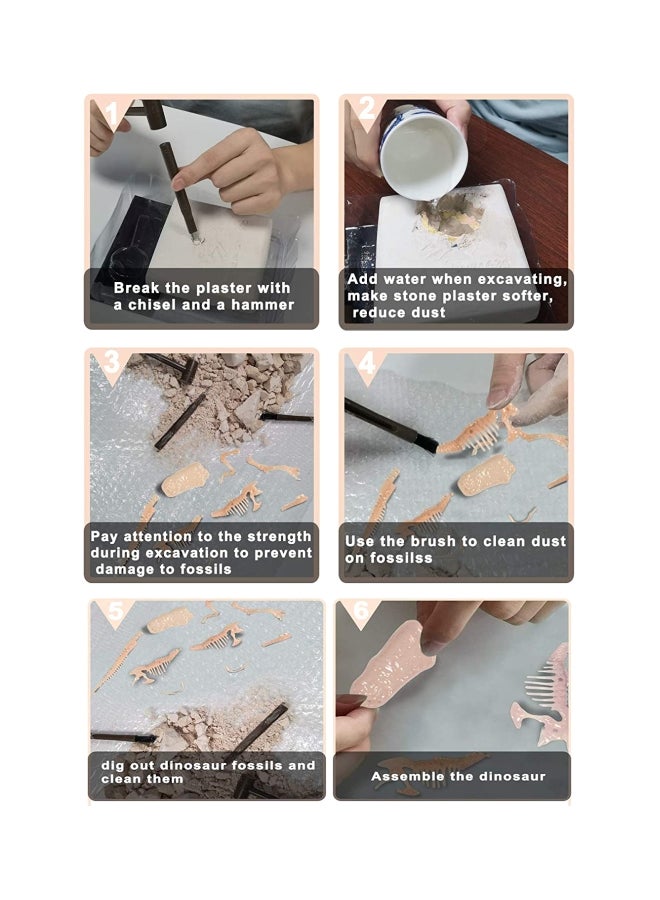 1

Break the plaster with a chisel and a hammer

2

Add water when excavating, make stone plaster softer, reduce dust

3

Pay attention to the strength during excavation to prevent damage to fossils

4

Use the brush to clean dust on fossilss

5

dig out dinosaur fossils and clean them

6

Assemble the dinosaur