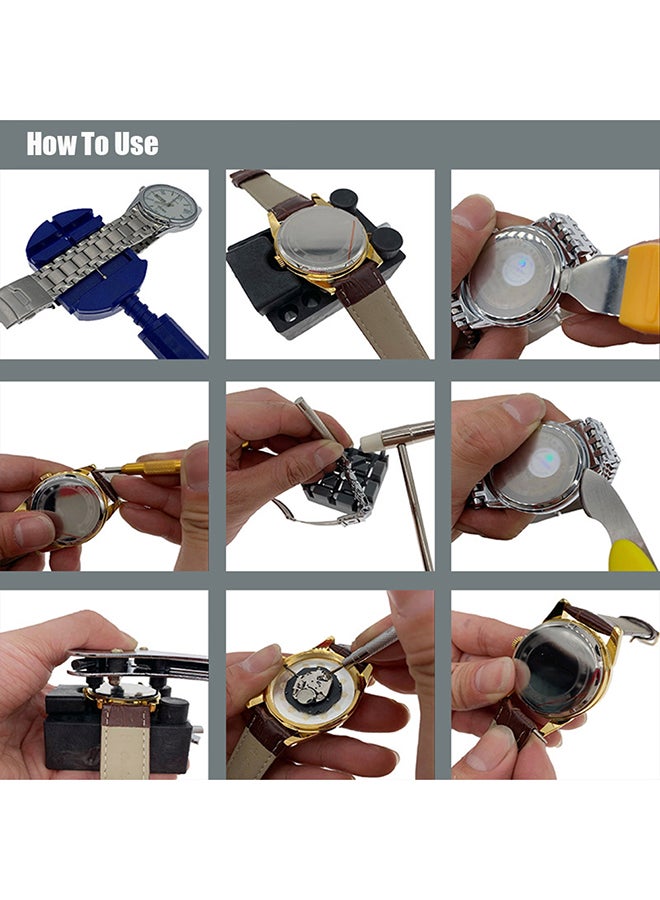 How To Use