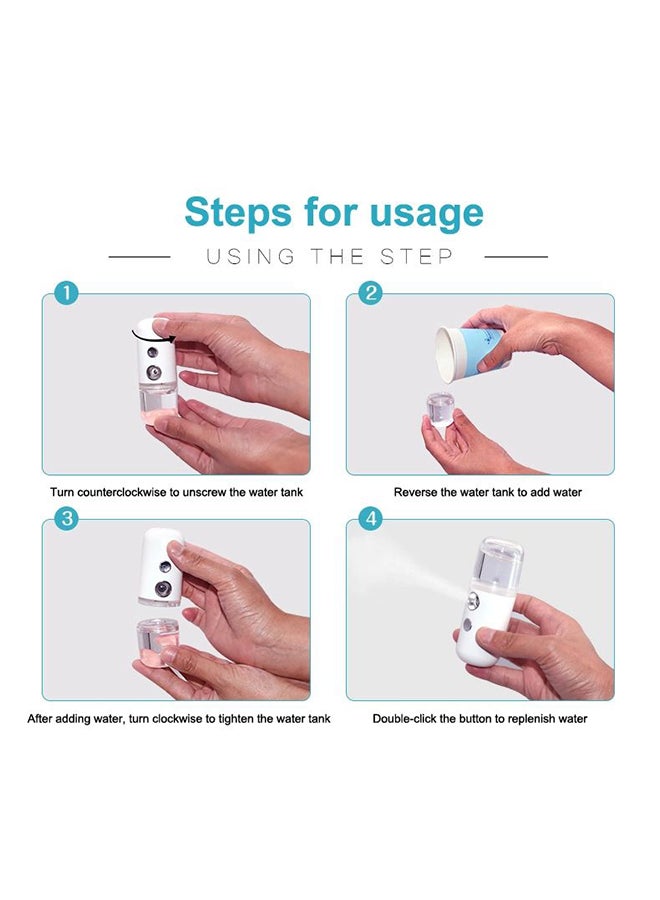 Steps for usage

USING THE STEP

1

Turn counterclockwise to unscrew the water tank

2

Reverse the water tank to add water

3

After adding water, turn clockwise to tighten the water tank

4

Double-click the button to replenish water