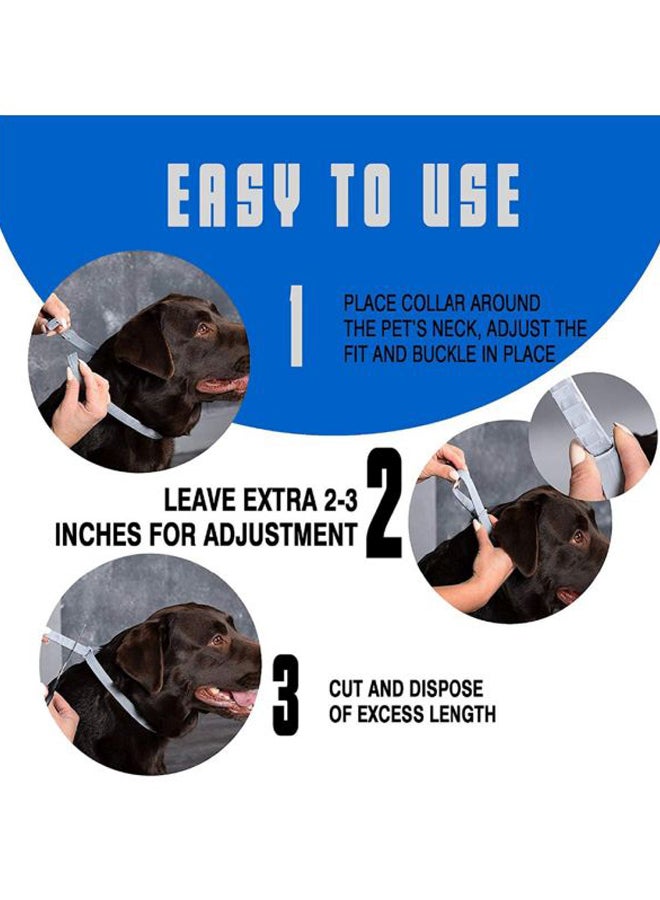 EASY TO USE

1

PLACE COLLAR AROUND THE PET'S NECK, ADJUST THE FIT AND BUCKLE IN PLACE

LEAVE EXTRA 2-3 INCHES FOR ADJUSTMENT

2

3

CUT AND DISPOSE OF EXCESS LENGTH