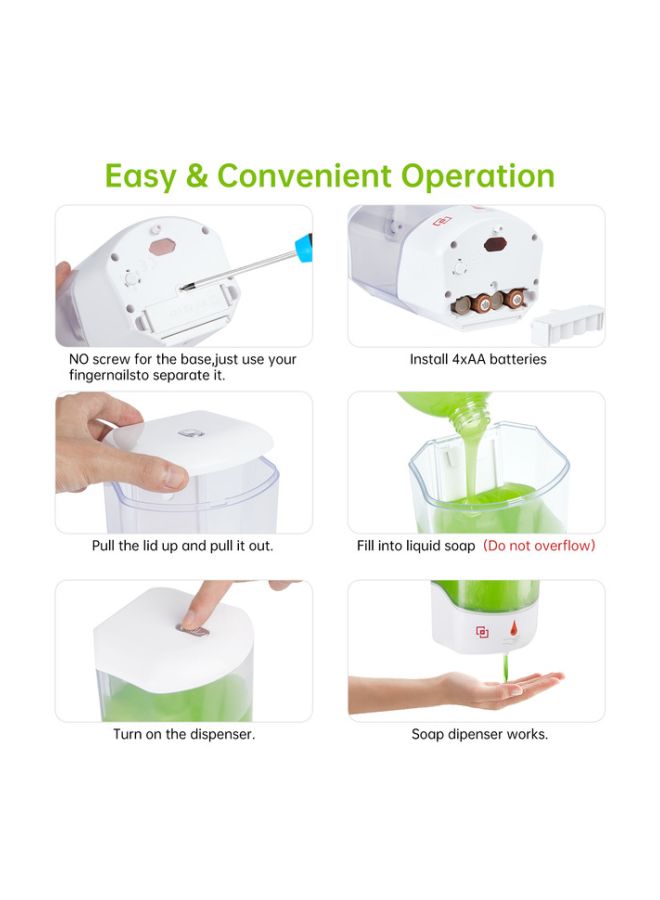 Easy & Convenient Operation

NO screw for the base,just use your fingernailsto separate it.

Install 4xAA batteries

Pull the lid up and pull it out.

Fill into liquid soap (Do not overflow)

Turn on the dispenser.

Soap dipenser works.