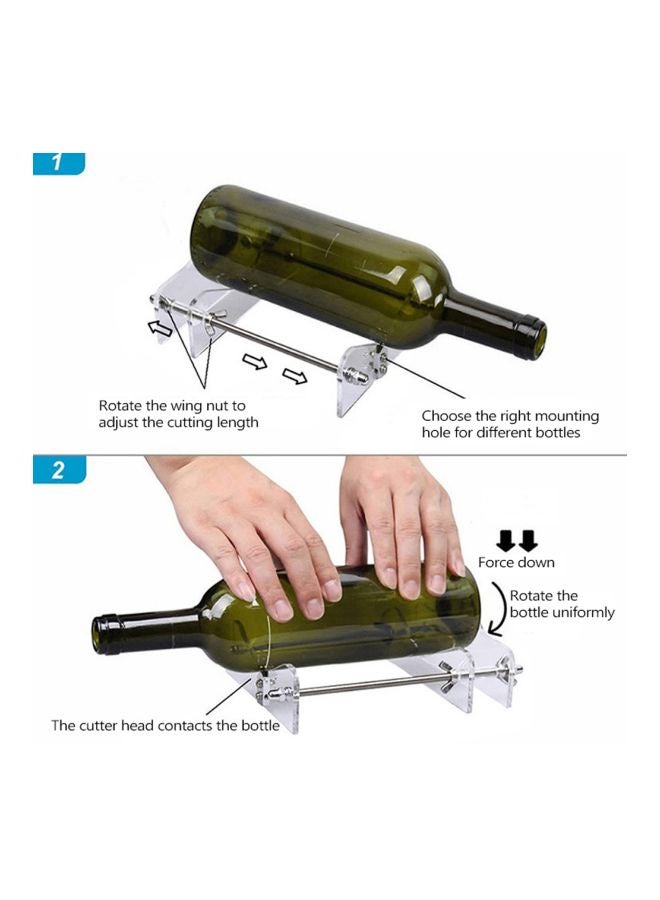 1

Rotate the wing nut to adjust the cutting length

Choose the right mounting hole for different bottles

2

Force down

Rotate the bottle uniformly

The cutter head contacts the bottle