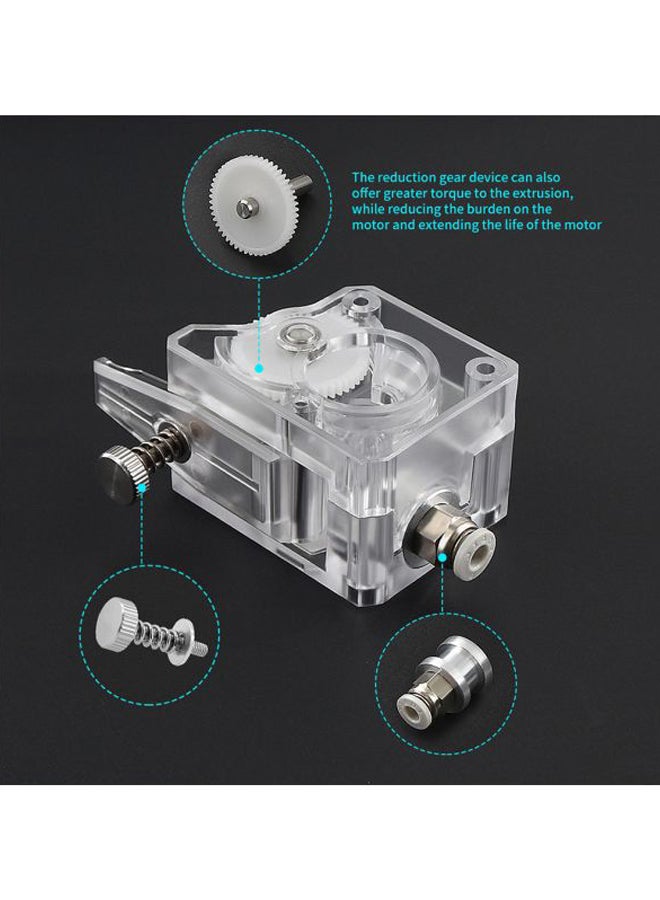 The reduction gear device can also offer greater torque to the extrusion, while reducing the burden on the motor and extending the life of the motor