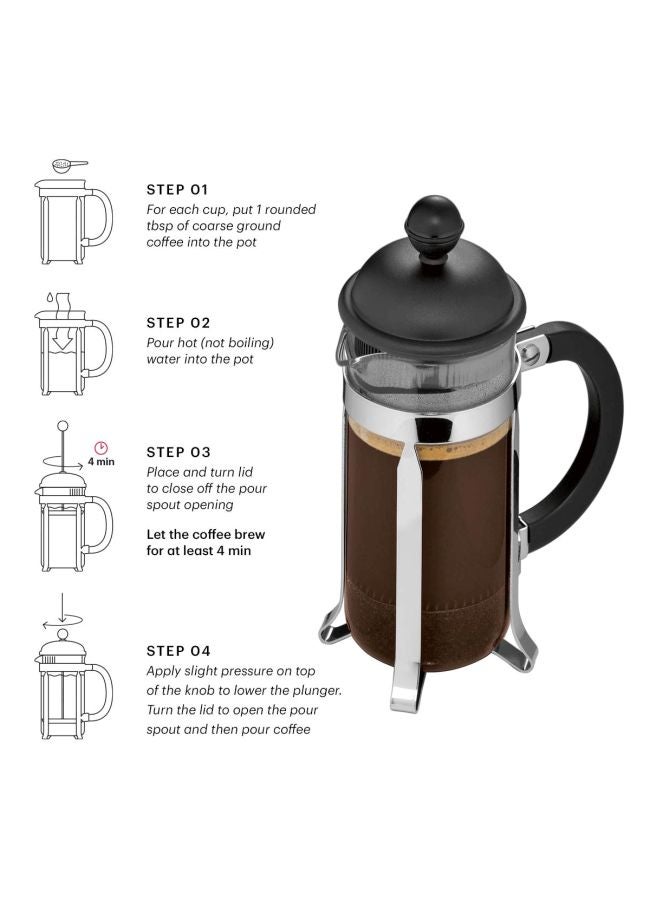 STEP 01
For each cup, put 1 rounded tbsp of coarse ground coffee into the pot

STEP 02
Pour hot (not boiling) water into the pot

4 min

STEP 03
Place and turn lid to close off the pour spout opening

Let the coffee brew for at least 4 min

STEP 04
Apply slight pressure on top of the knob to lower the plunger. Turn the lid to open the pour spout and then pour coffee