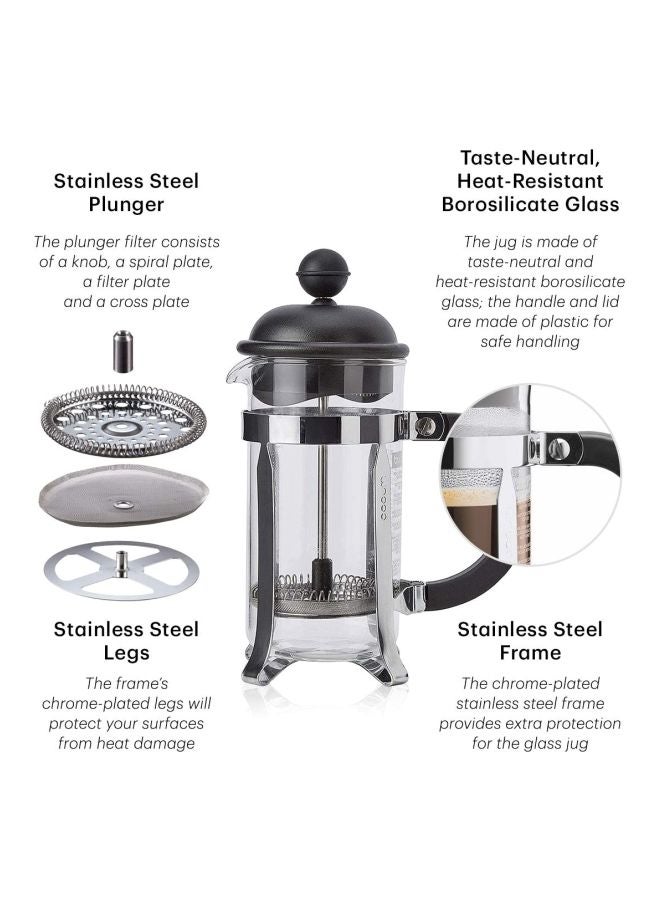 Stainless Steel Plunger

The plunger filter consists of a knob, a spiral plate, a filter plate and a cross plate

Taste-Neutral, Heat-Resistant Borosilicate Glass

The jug is made of taste-neutral and heat-resistant borosilicate glass; the handle and lid are made of plastic for safe handling

Stainless Steel Legs

The frame's chrome-plated legs will protect your surfaces from heat damage

Stainless Steel Frame

The chrome-plated stainless steel frame provides extra protection for the glass jug