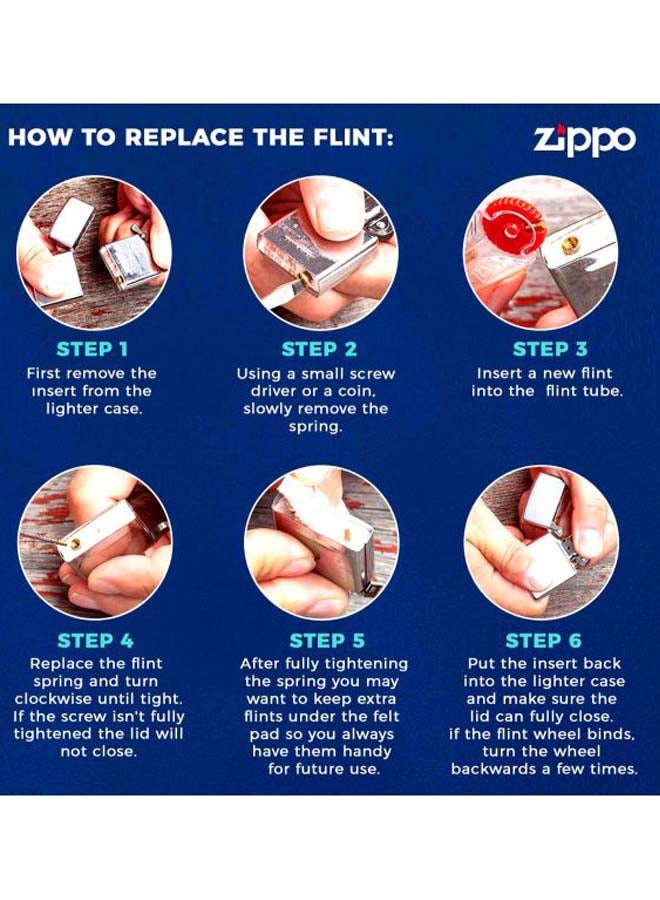 HOW TO REPLACE THE FLINT:

zippo

STEP 1
First remove the insert from the lighter case.

STEP 2
Using a small screw driver or a coin, slowly remove the spring.

STEP 3
Insert a new flint into the flint tube.

STEP 4
Replace the flint spring and turn clockwise until tight. If the screw isn't fully tightened the lid will not close.

STEP 5
After fully tightening the spring you may want to keep extra flints under the felt pad so you always have them handy for future use.

STEP 6
Put the insert back into the lighter case and make sure the lid can fully close. if the flint wheel binds, turn the wheel backwards a few times.