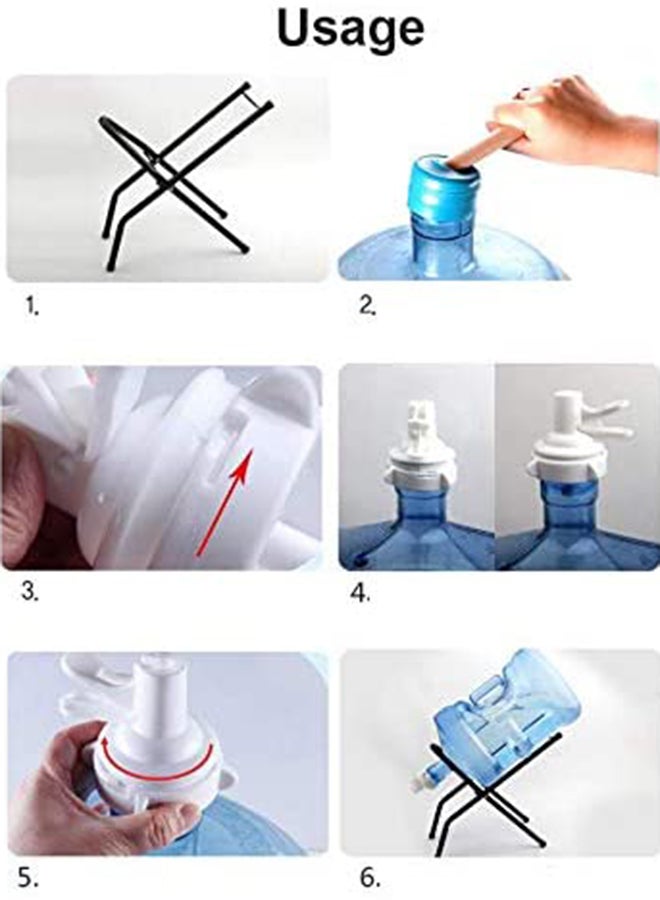 Usage

1.

2.

3.

4.

5.

6.