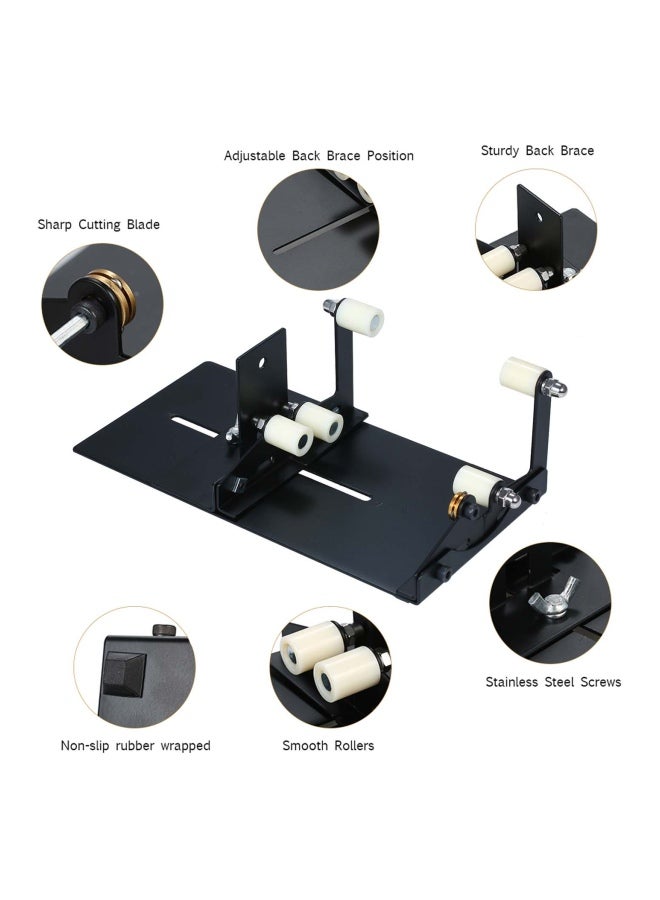 Adjustable Back Brace Position

Sturdy Back Brace

Sharp Cutting Blade

Stainless Steel Screws

Non-slip rubber wrapped

Smooth Rollers