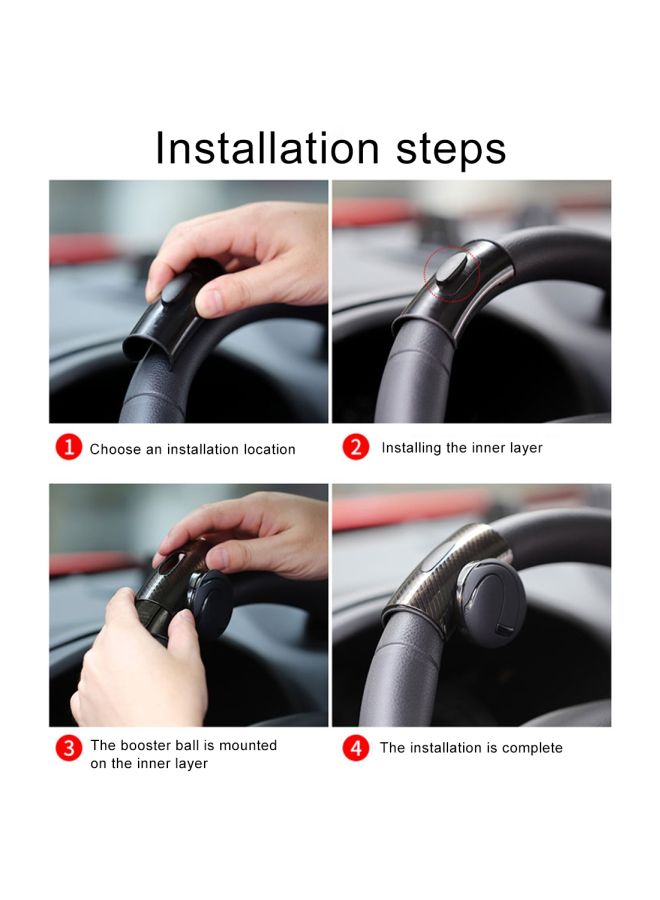 Installation steps

1 Choose an installation location

2 Installing the inner layer

3 The booster ball is mounted on the inner layer

4 The installation is complete