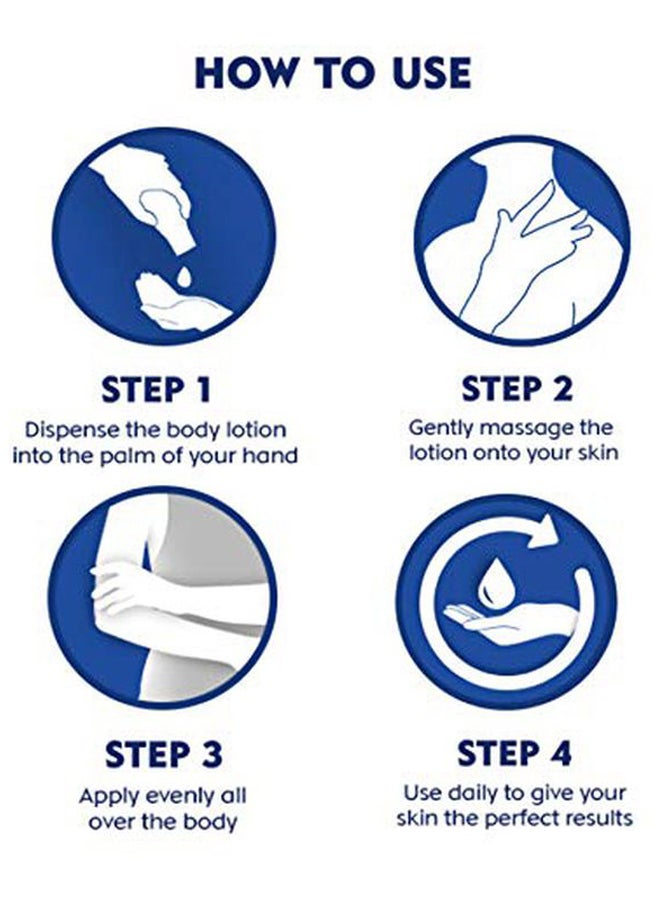 HOW TO USE

STEP 1
Dispense the body lotion into the palm of your hand

STEP 2
Gently massage the lotion onto your skin

STEP 3
Apply evenly all over the body

STEP 4
Use daily to give your skin the perfect results