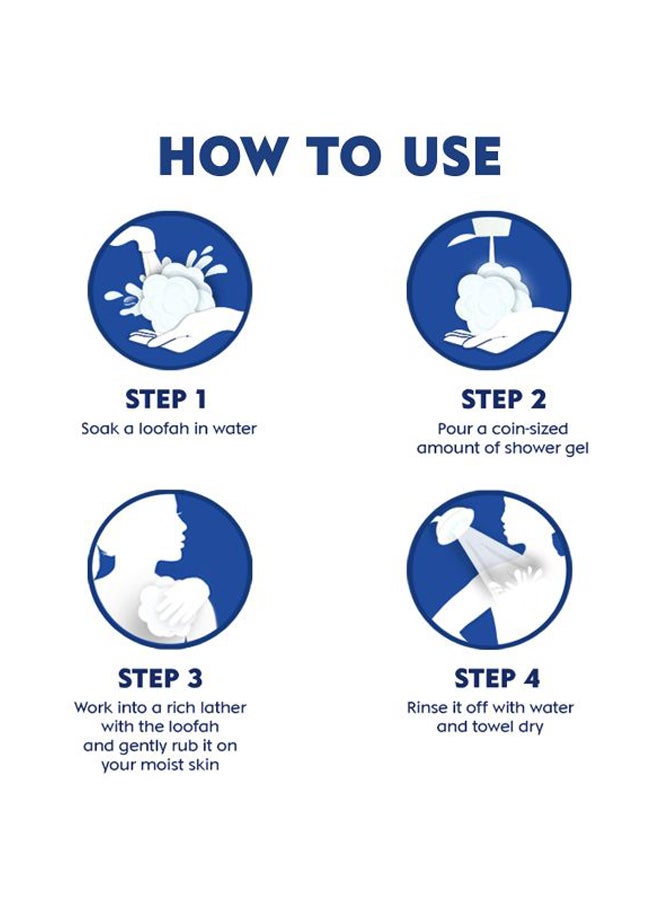 HOW TO USE

STEP 1
Soak a loofah in water

STEP 2
Pour a coin-sized amount of shower gel

STEP 3
Work into a rich lather with the loofah and gently rub it on your moist skin

STEP 4
Rinse it off with water and towel dry