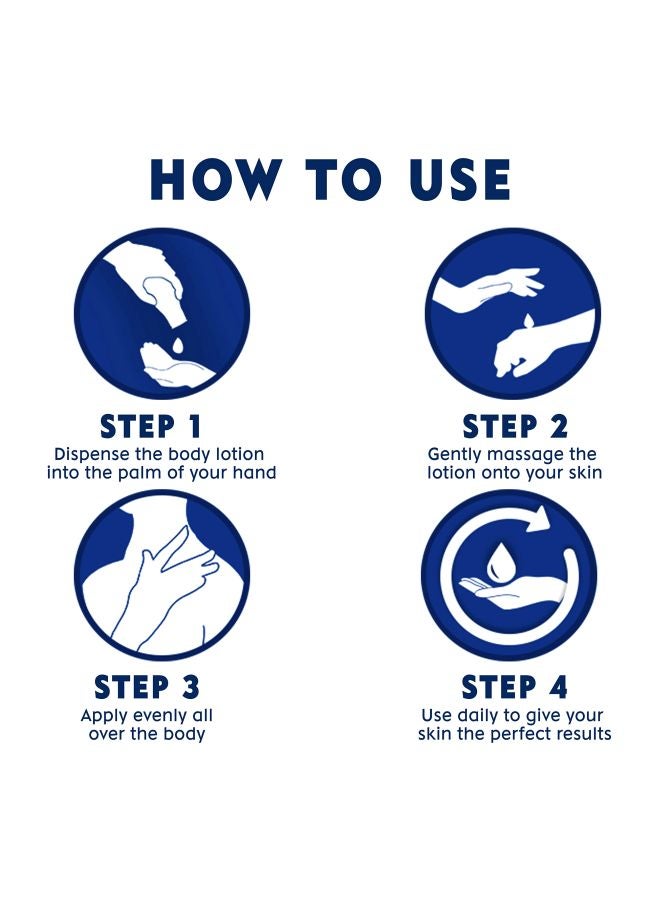 HOW TO USE

STEP 1
Dispense the body lotion into the palm of your hand

STEP 2
Gently massage the lotion onto your skin

STEP 3
Apply evenly all over the body

STEP 4
Use daily to give your skin the perfect results