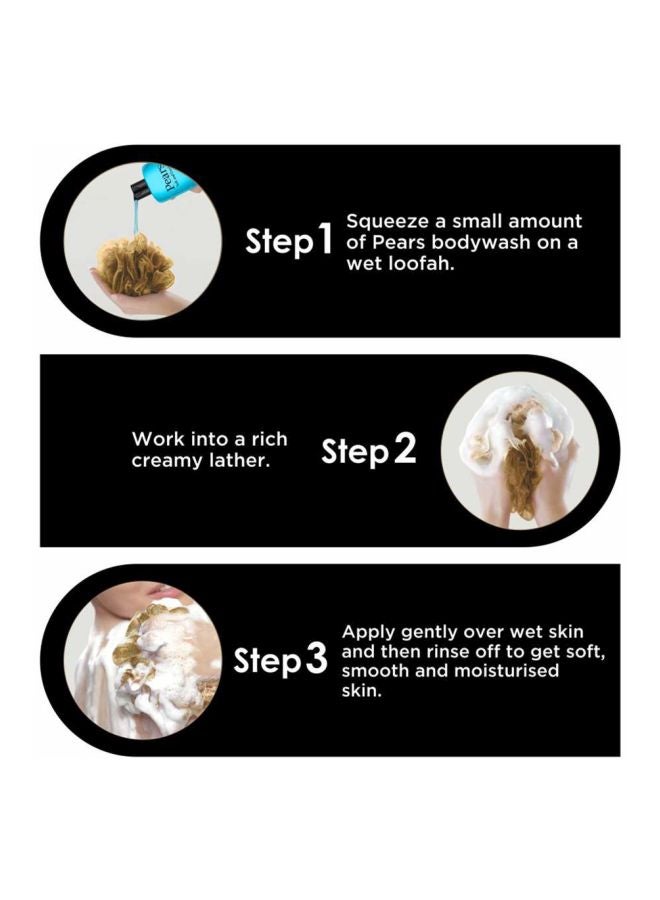 Pears

Step 1 Squeeze a small amount of Pears bodywash on a wet loofah.

Work into a rich creamy lather. Step 2

Step 3 Apply gently over wet skin and then rinse off to get soft, smooth and moisturised skin.