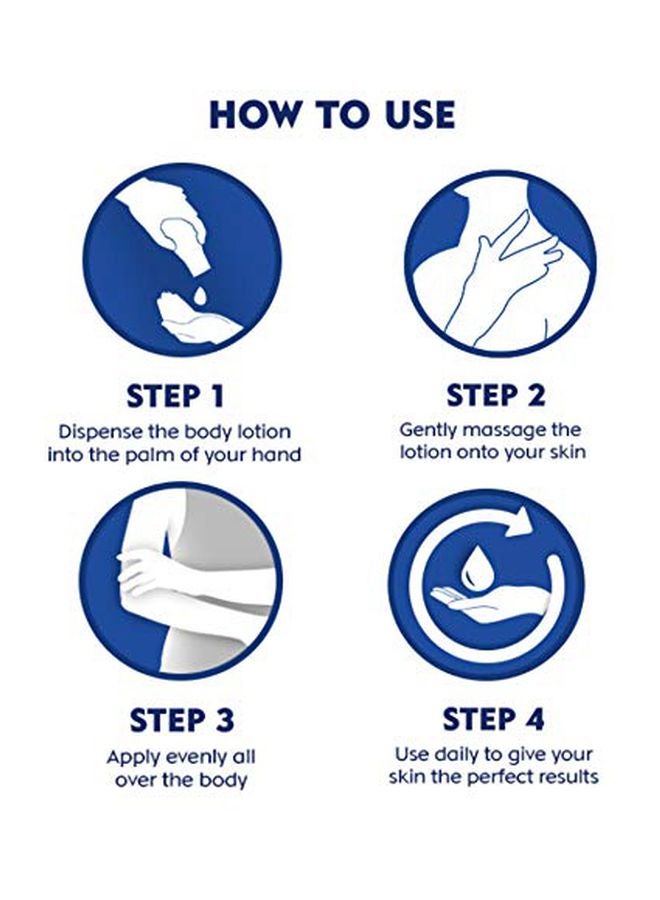 HOW TO USE

STEP 1
Dispense the body lotion into the palm of your hand

STEP 2
Gently massage the lotion onto your skin

STEP 3
Apply evenly all over the body

STEP 4
Use daily to give your skin the perfect results