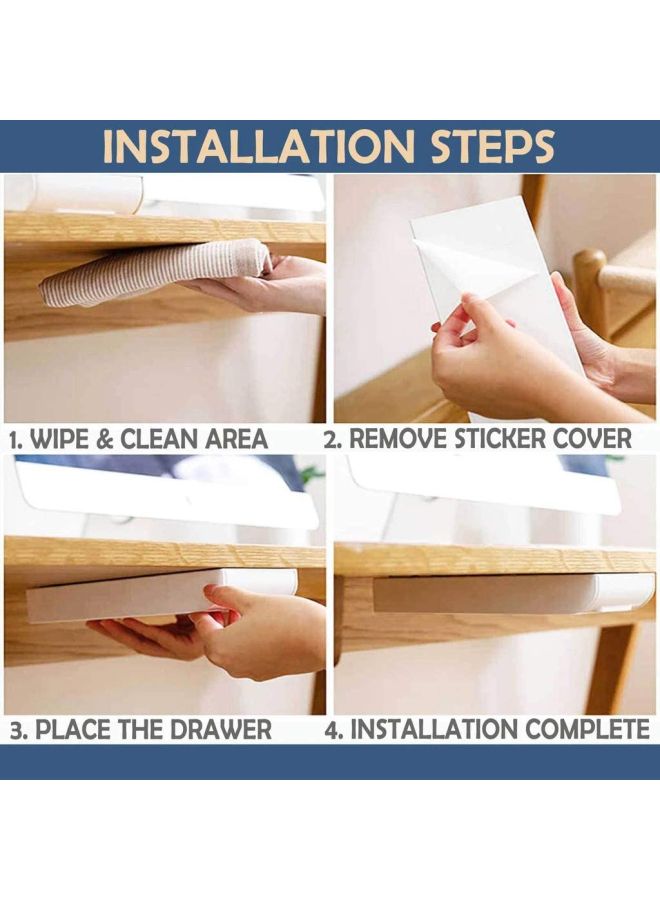 INSTALLATION STEPS

1. WIPE & CLEAN AREA

2. REMOVE STICKER COVER

3. PLACE THE DRAWER

4. INSTALLATION COMPLETE