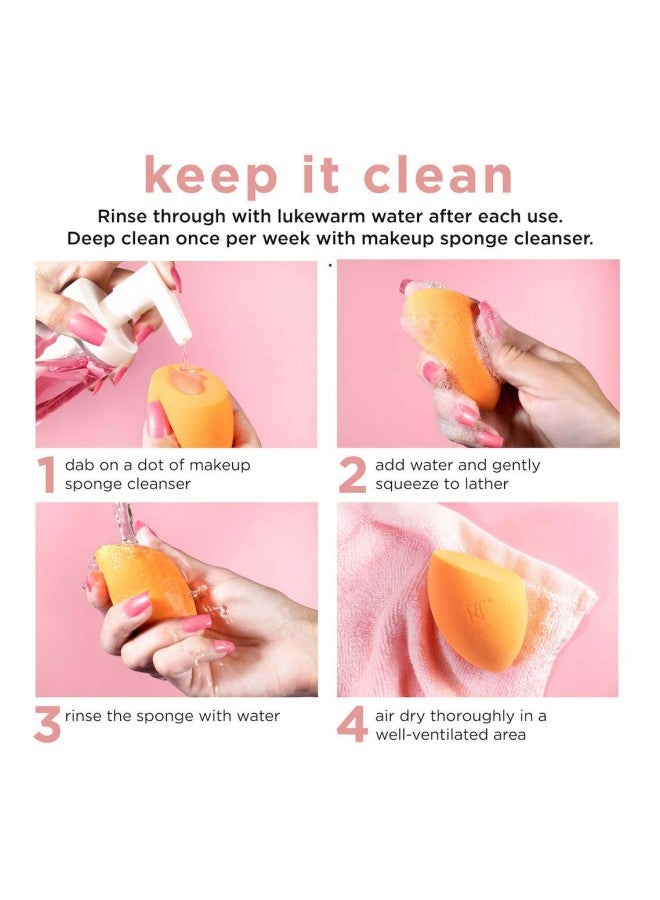 keep it clean

Rinse through with lukewarm water after each use. Deep clean once per week with makeup sponge cleanser.

1 dab on a dot of makeup sponge cleanser

2 add water and gently squeeze to lather

3 rinse the sponge with water

4 air dry thoroughly in a well-ventilated area