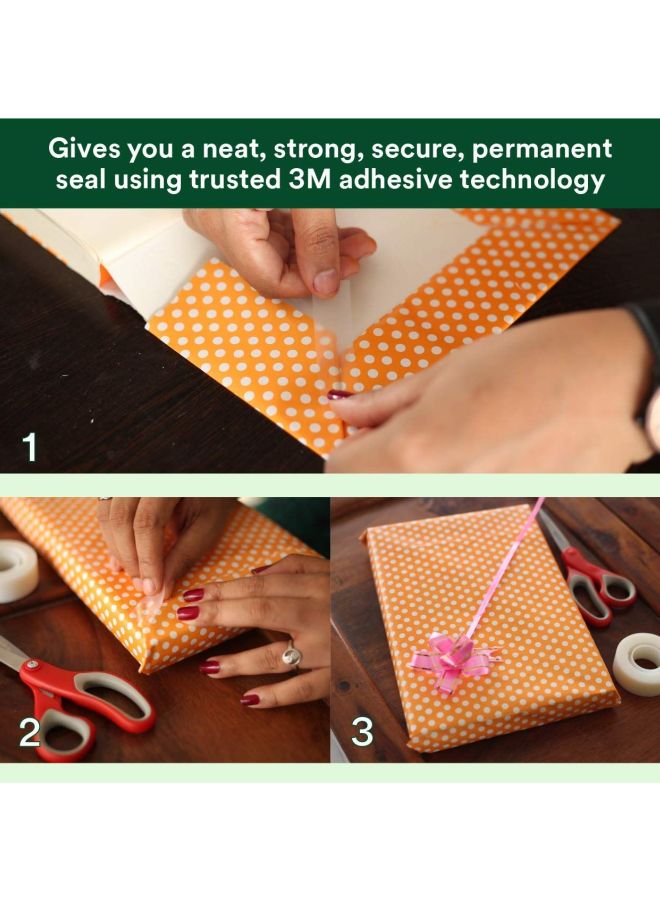 Gives you a neat, strong, secure, permanent seal using trusted 3M adhesive technology

1

2

3