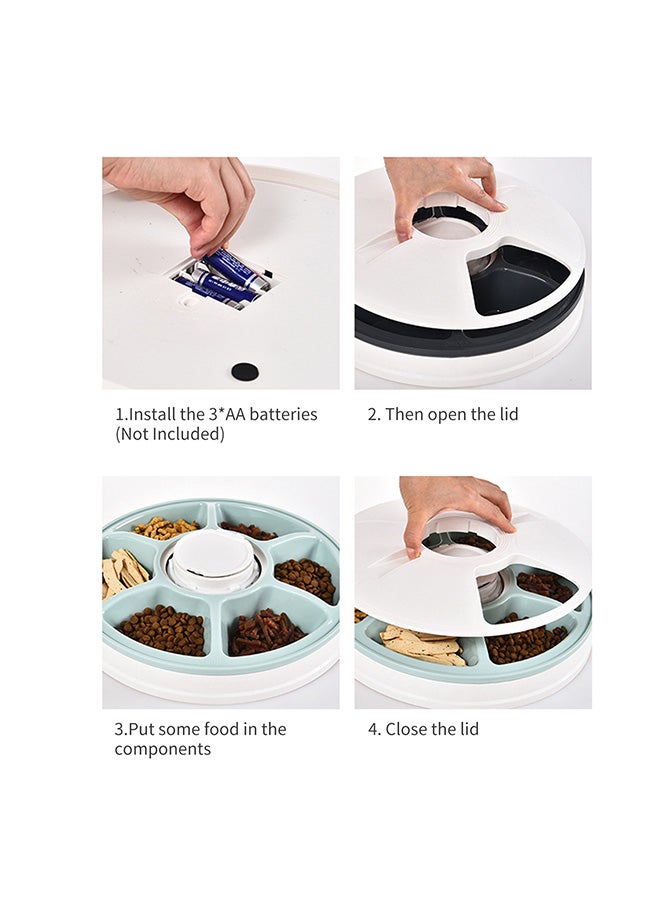 1.Install the 3*AA batteries (Not Included)

2. Then open the lid

3.Put some food in the components

4. Close the lid