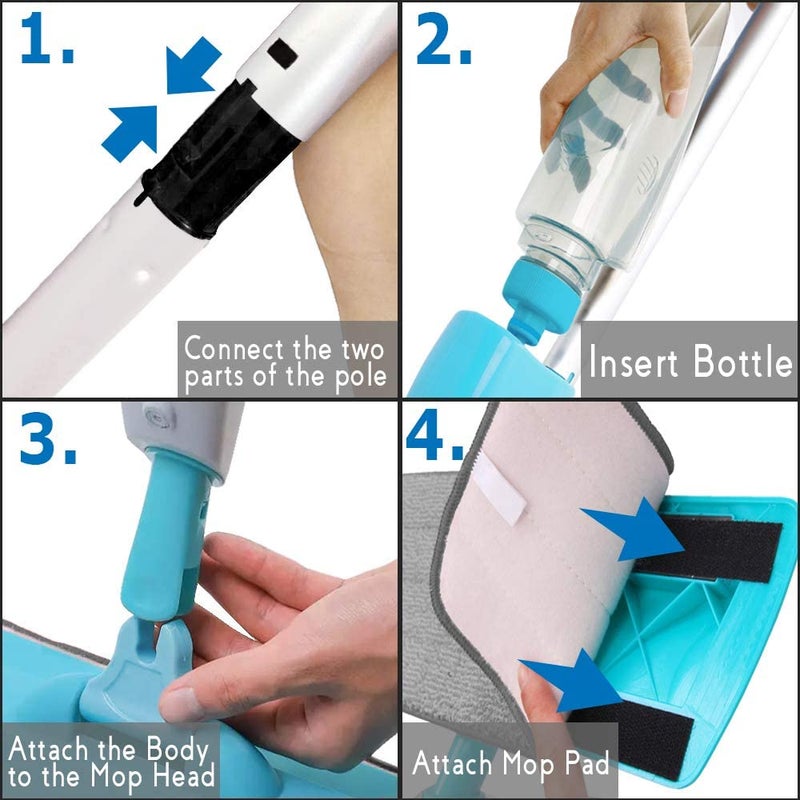 1.

Connect the two parts of the pole

2.

Insert Bottle

3.

Attach the Body to the Mop Head

4.

Attach Mop Pad