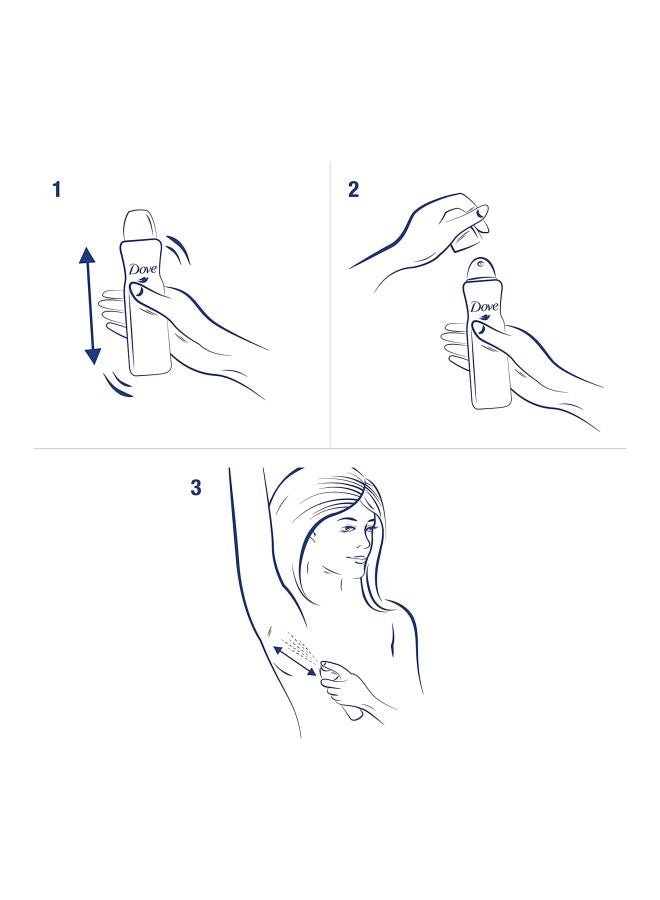 1

Dove

2

Dove

3