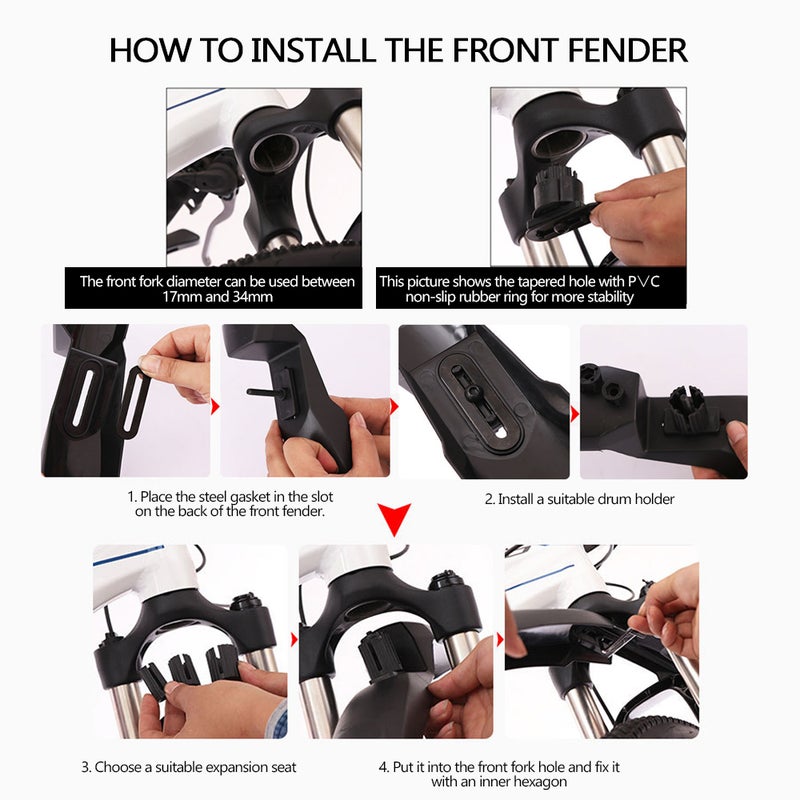 HOW TO INSTALL THE FRONT FENDER

The front fork diameter can be used between 17mm and 34mm

This picture shows the tapered hole with P∨C non-slip rubber ring for more stability

1. Place the steel gasket in the slot on the back of the front fender.

2. Install a suitable drum holder

3. Choose a suitable expansion seat

4. Put it into the front fork hole and fix it with an inner hexagon