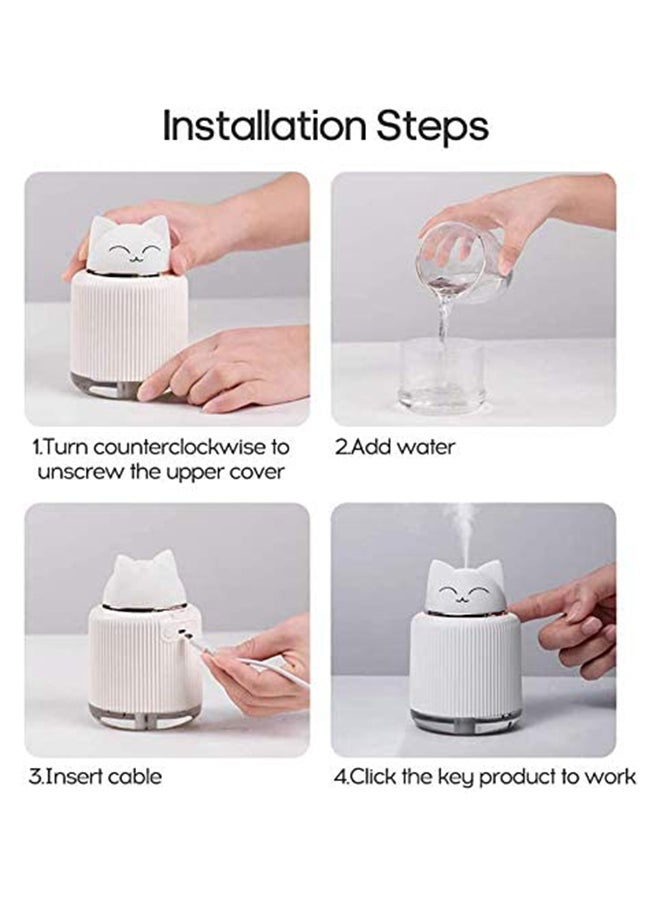 Installation Steps

1.Turn counterclockwise to unscrew the upper cover

2.Add water

3.Insert cable

4.Click the key product to work