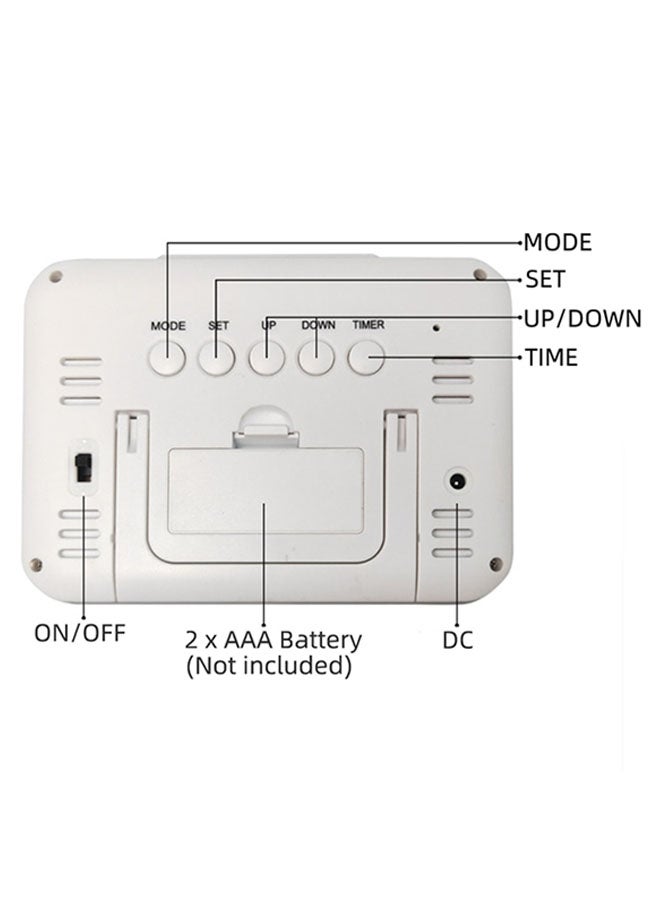 MODE
SET
UP/DOWN
TIME

MODE SET UP DOWN TIMER

ON/OFF

2 x AAA Battery
(Not included)

DC