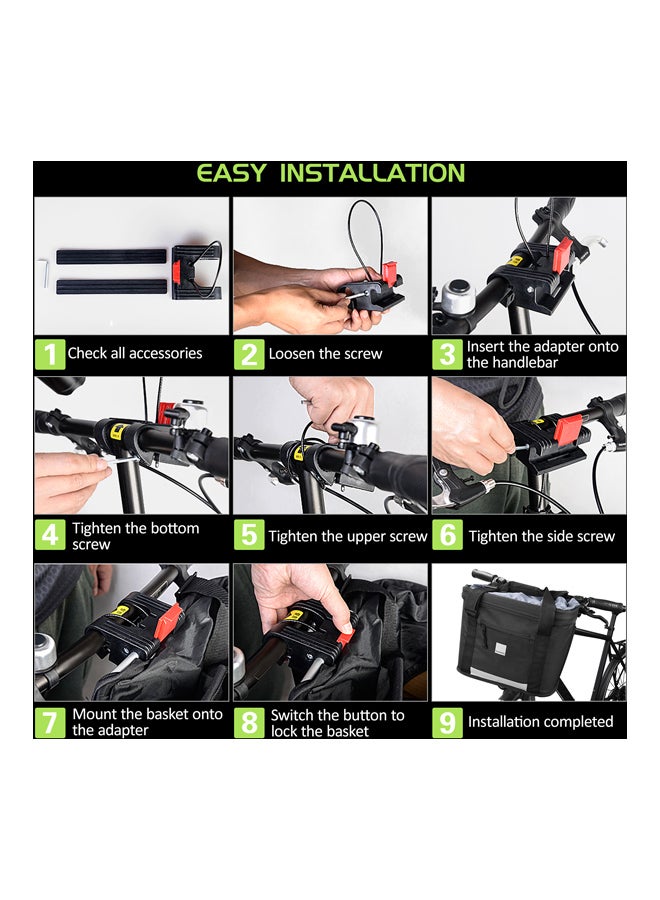 EASY INSTALLATION

1 Check all accessories

2 Loosen the screw

3 Insert the adapter onto the handlebar

4 Tighten the bottom screw

5 Tighten the upper screw

6 Tighten the side screw

7 Mount the basket onto the adapter

8 Switch the button to lock the basket

9 Installation completed