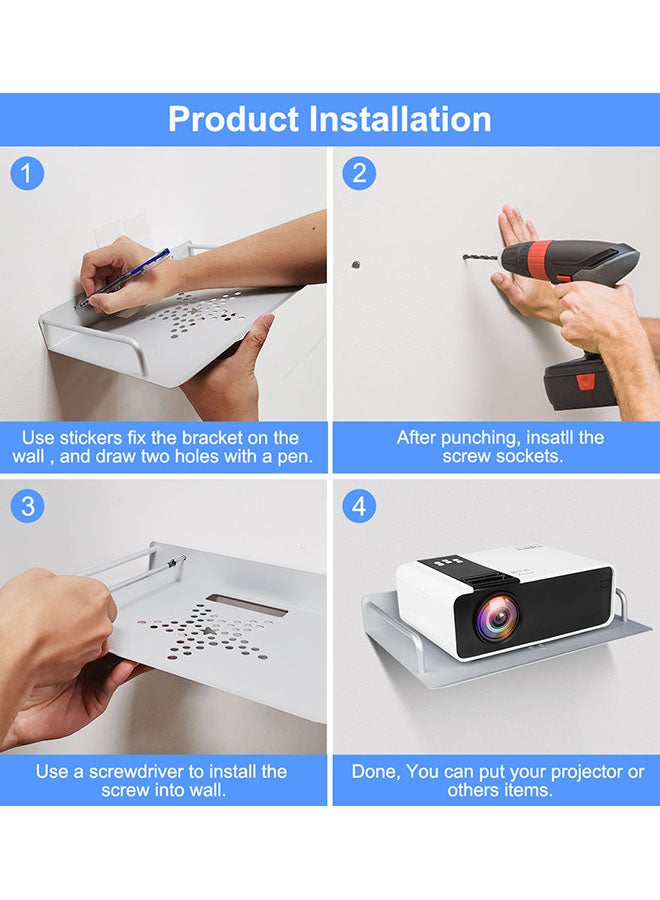 Product Installation

1

Use stickers fix the bracket on the wall , and draw two holes with a pen.

2

After punching, insatll the screw sockets.

3

Use a screwdriver to install the screw into wall.

4

Done, You can put your projector or others items.