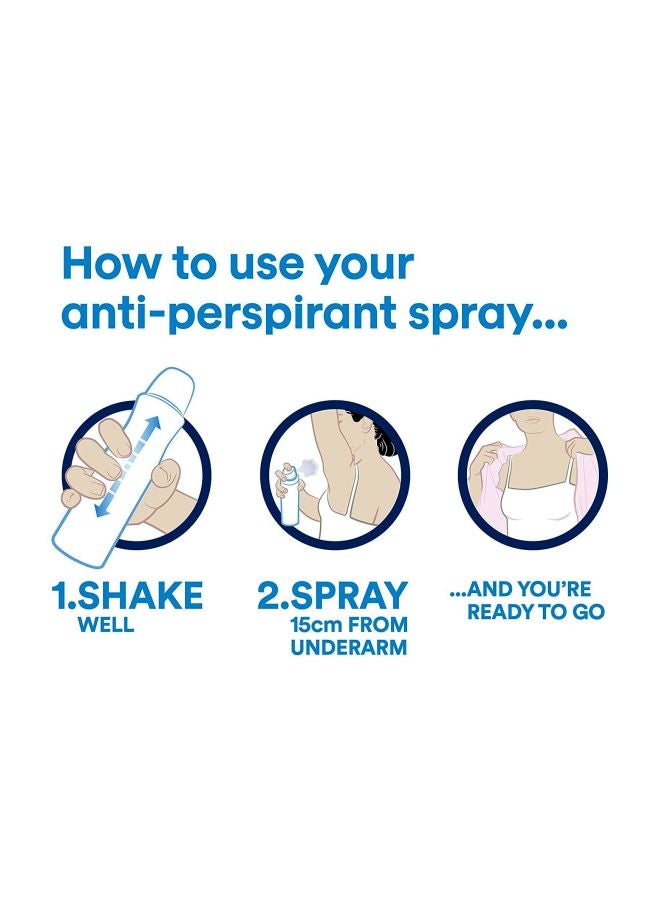 How to use your anti-perspirant spray...

1.SHAKE
WELL

2.SPRAY
15cm FROM UNDERARM

...AND YOU'RE READY TO GO