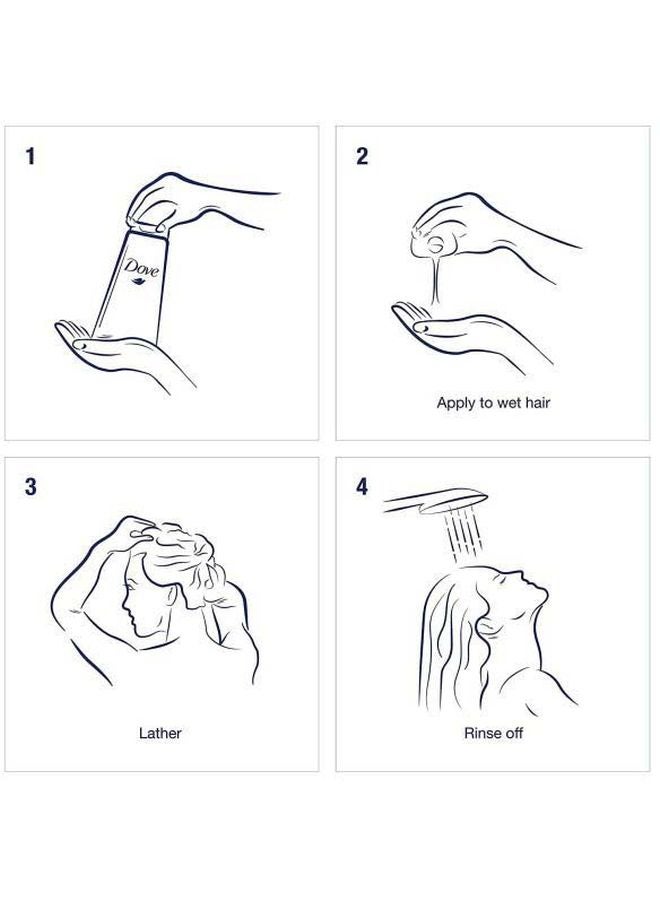 1

Dove

2

Apply to wet hair

3

Lather

4

Rinse off