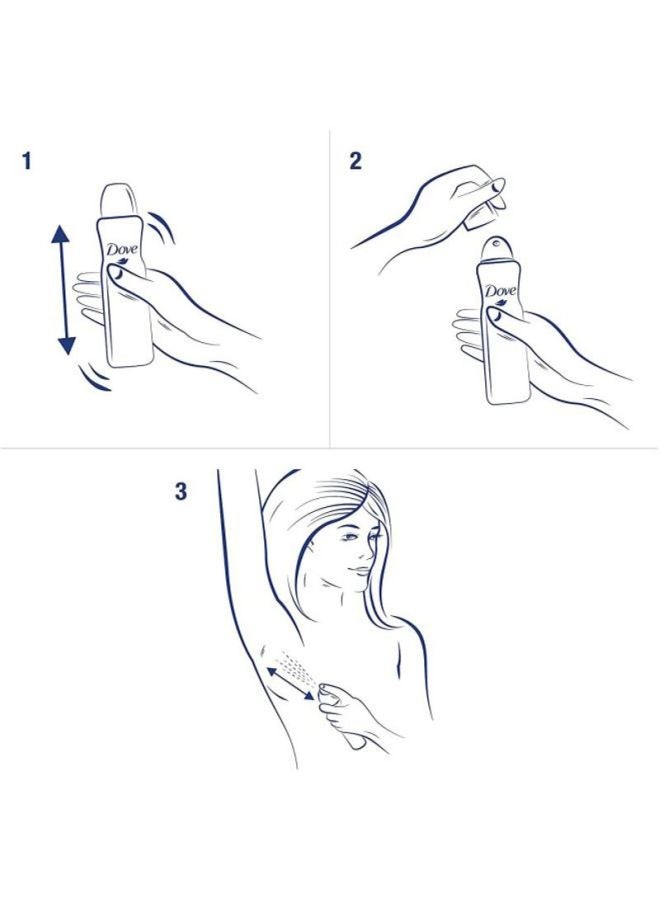 1

Dove

2

Dove

3