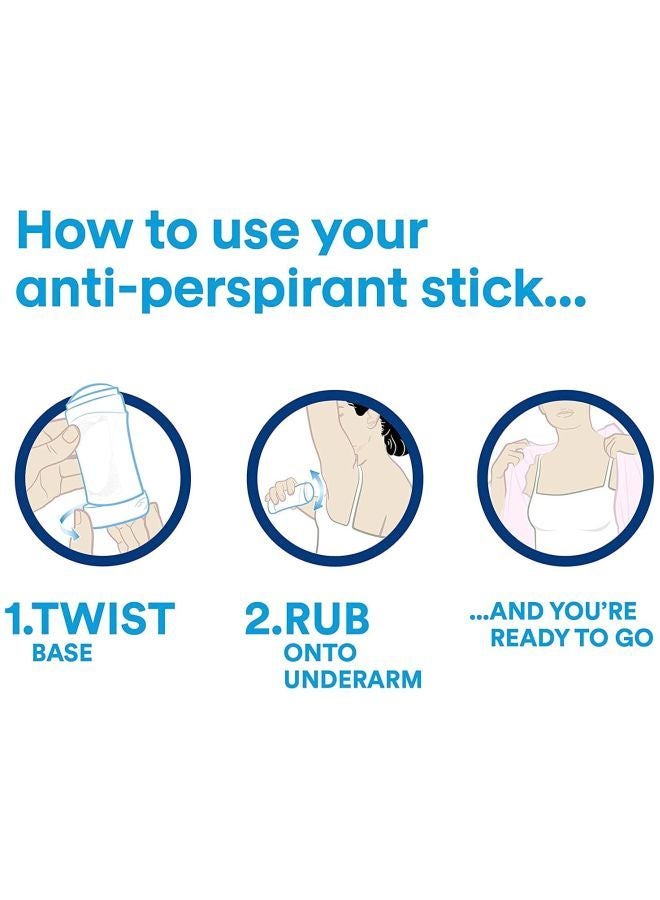 How to use your anti-perspirant stick...

1.TWIST
BASE

2.RUB
ONTO
UNDERARM

...AND YOU'RE
READY TO GO