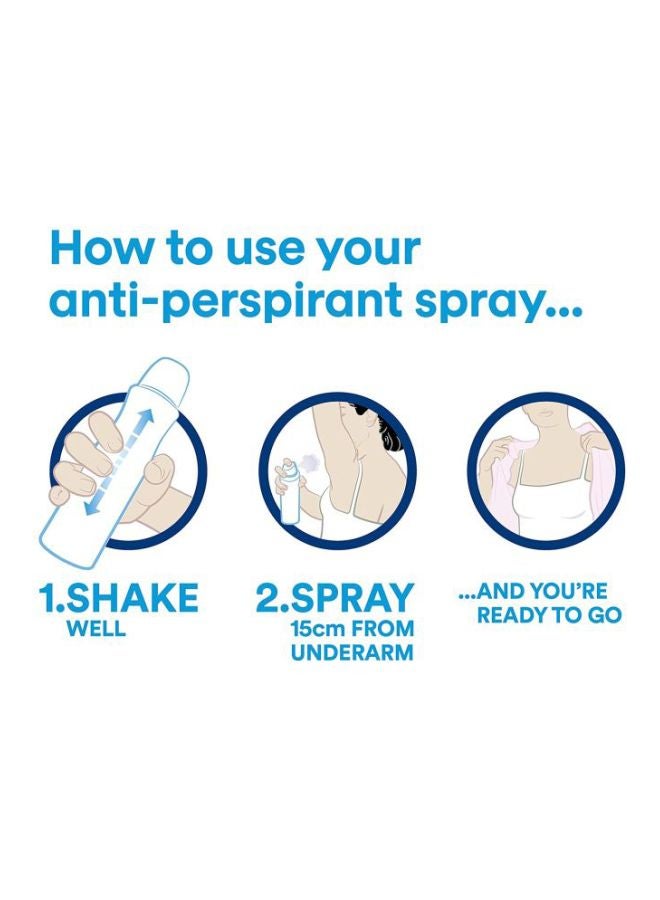 How to use your anti-perspirant spray...

1.SHAKE
WELL

2.SPRAY
15cm FROM UNDERARM

...AND YOU'RE READY TO GO