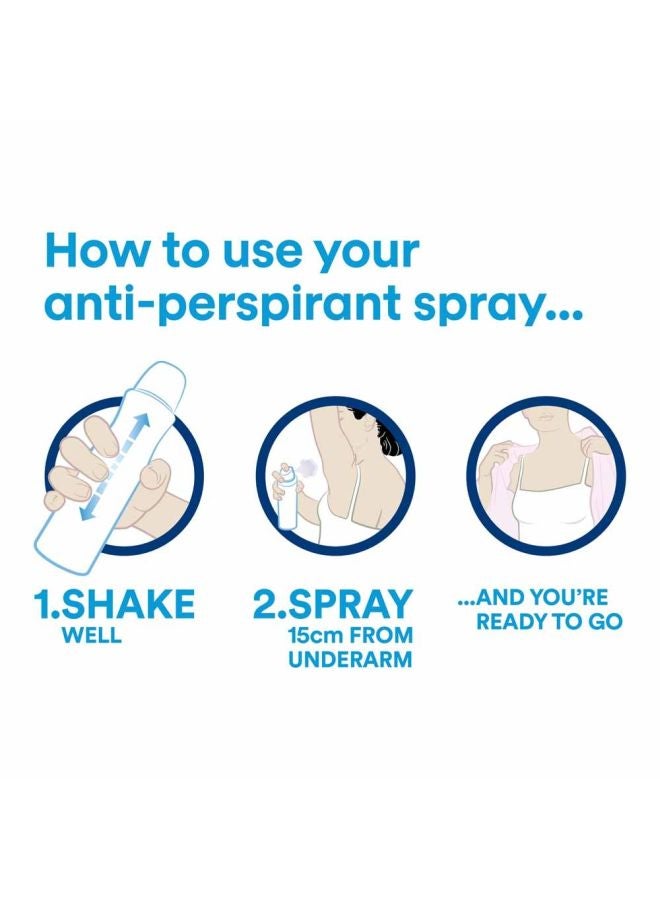 How to use your anti-perspirant spray...

1.SHAKE
WELL

2.SPRAY
15cm FROM UNDERARM

...AND YOU'RE READY TO GO