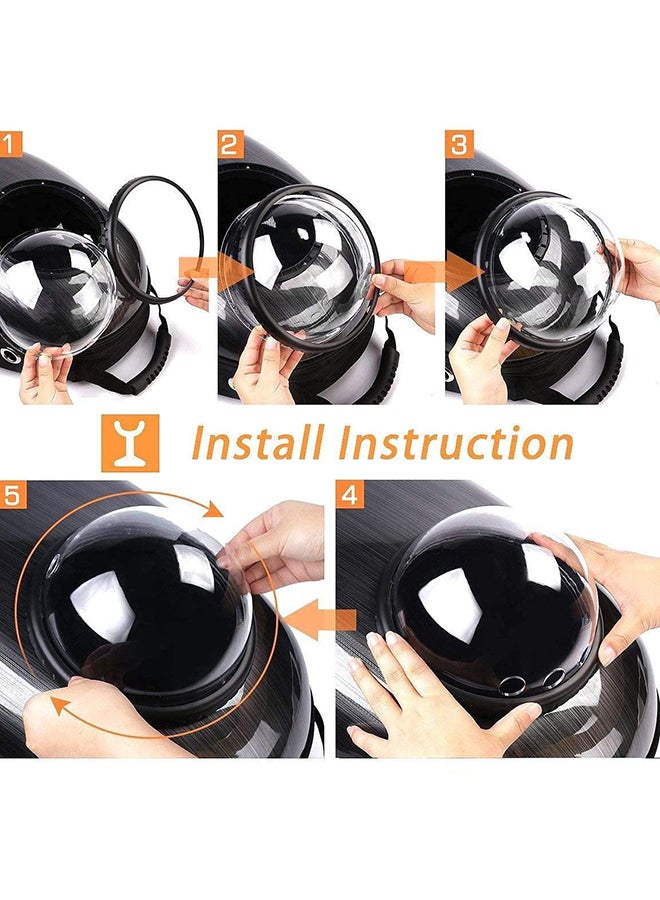 1

2

3

Install Instruction

5

4