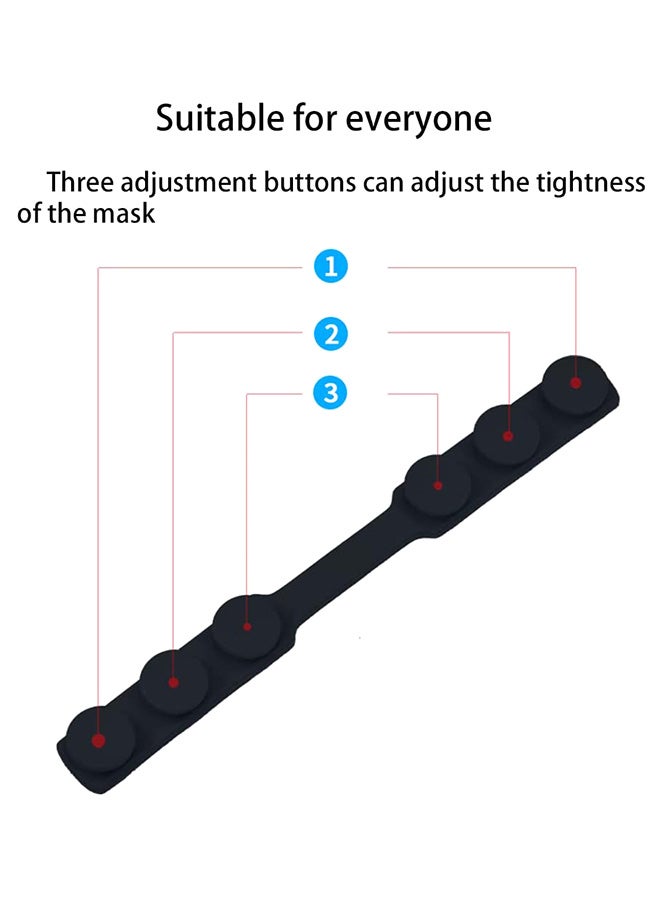 Suitable for everyone

Three adjustment buttons can adjust the tightness of the mask

1

2

3