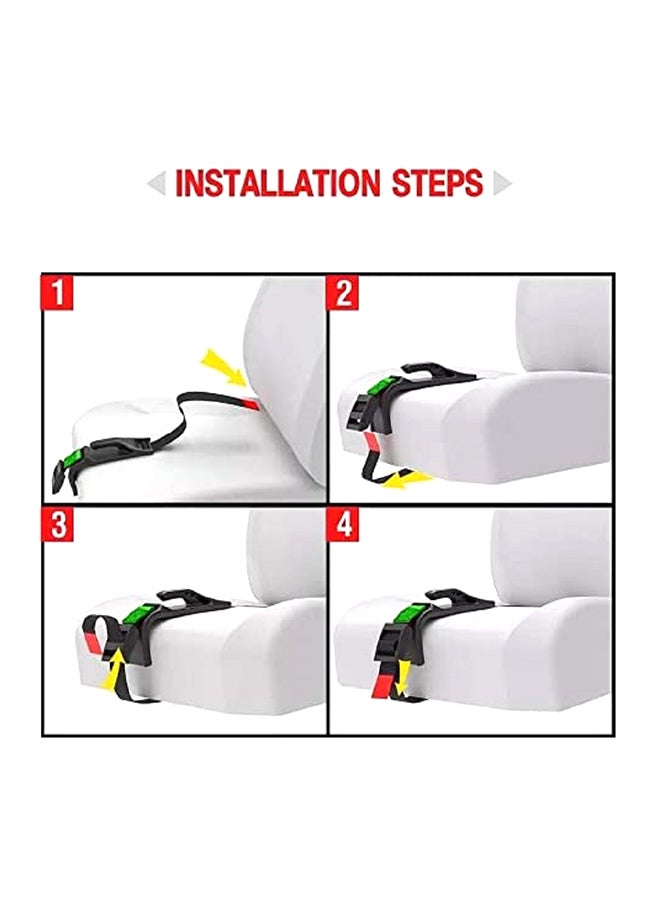 INSTALLATION STEPS

1

2

3

4