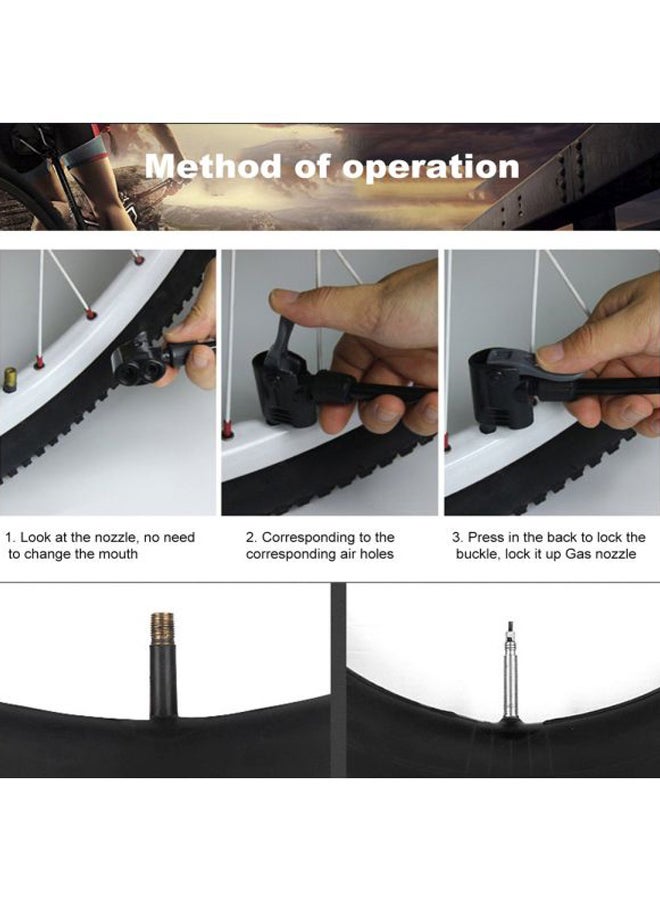 Method of operation

1. Look at the nozzle, no need to change the mouth

2. Corresponding to the corresponding air holes

3. Press in the back to lock the buckle, lock it up Gas nozzle