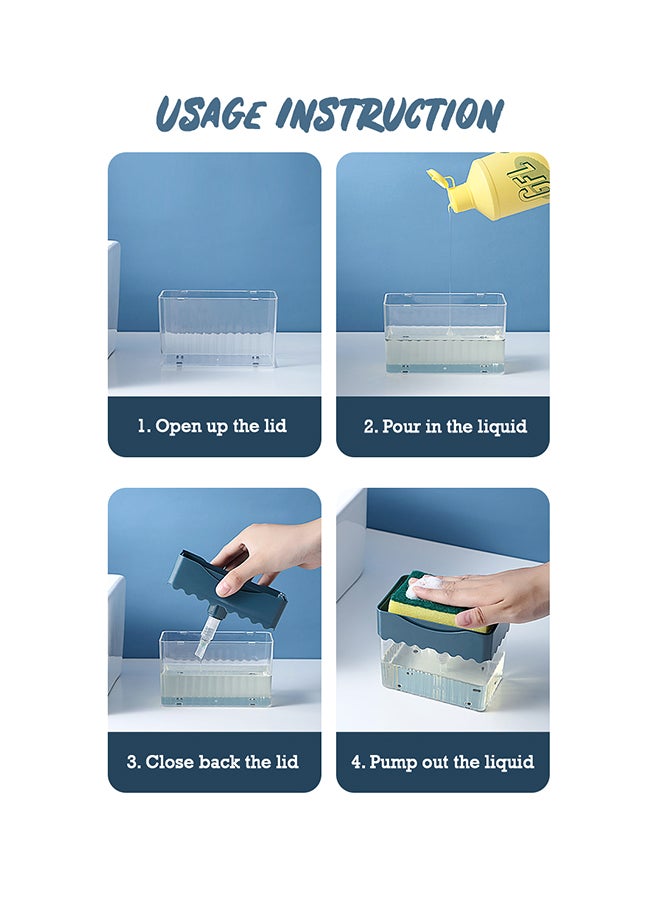 USAGE INSTRUCTION

GEL

1. Open up the lid

2. Pour in the liquid

3. Close back the lid

4. Pump out the liquid