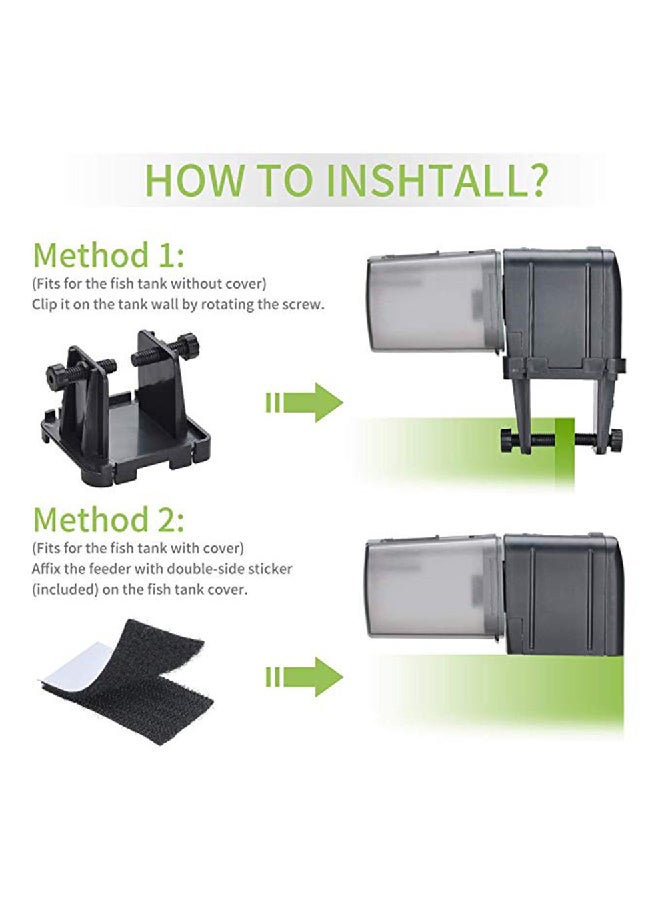 HOW TO INSHTALL?

Method 1:
(Fits for the fish tank without cover)
Clip it on the tank wall by rotating the screw.

Method 2:
(Fits for the fish tank with cover)
Affix the feeder with double-side sticker (included) on the fish tank cover.