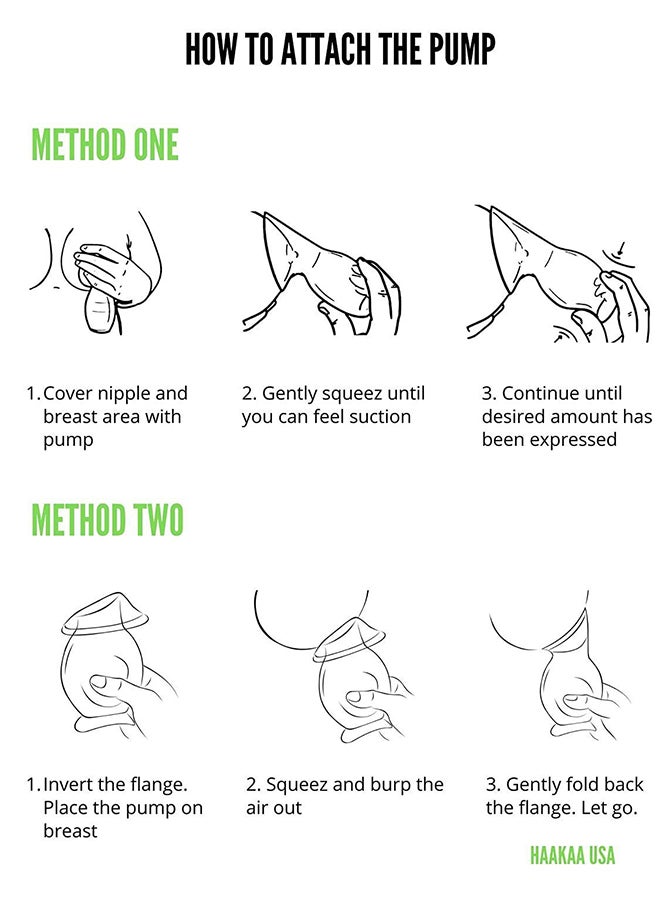 HOW TO ATTACH THE PUMP

METHOD ONE

1. Cover nipple and breast area with pump

2. Gently squeez until you can feel suction

3. Continue until desired amount has been expressed

METHOD TWO

1. Invert the flange. Place the pump on breast

2. Squeez and burp the air out

3. Gently fold back the flange. Let go.

HAAKAA USA