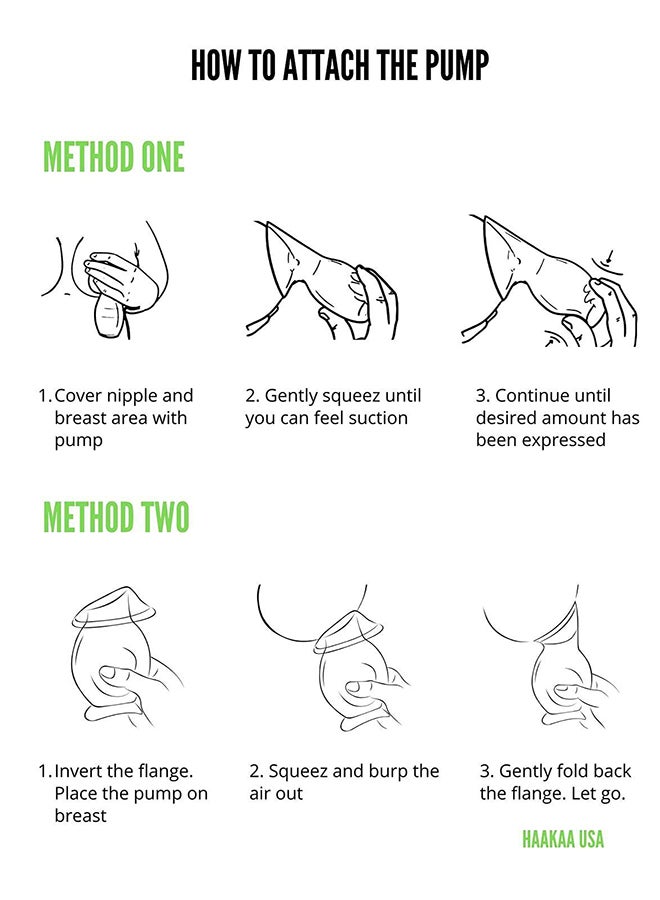 HOW TO ATTACH THE PUMP

METHOD ONE

1. Cover nipple and breast area with pump

2. Gently squeez until you can feel suction

3. Continue until desired amount has been expressed

METHOD TWO

1. Invert the flange. Place the pump on breast

2. Squeez and burp the air out

3. Gently fold back the flange. Let go.

HAAKAA USA