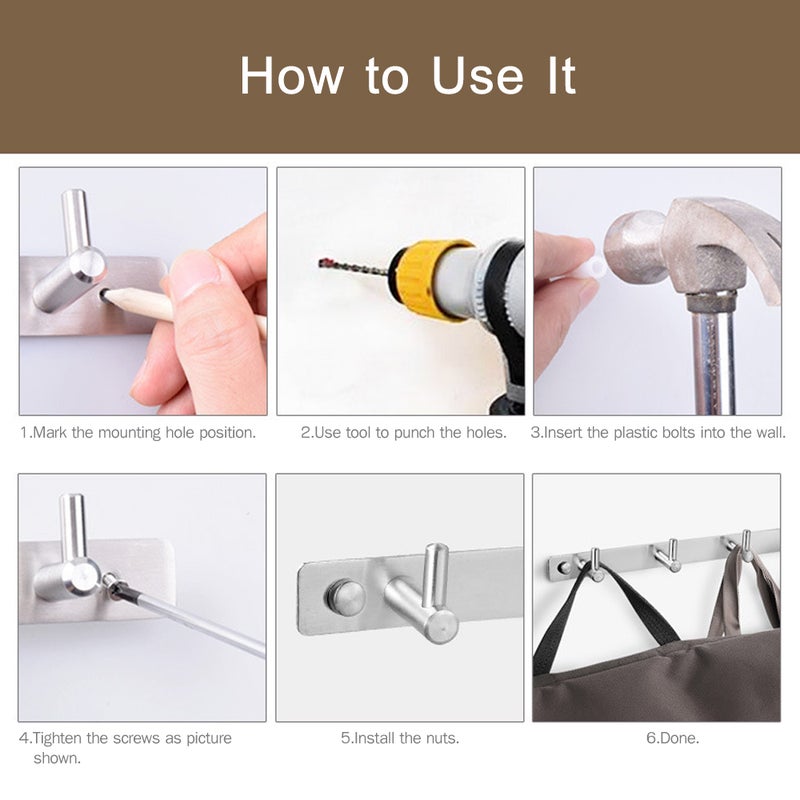 How to Use It

1.Mark the mounting hole position.

2.Use tool to punch the holes.

3.Insert the plastic bolts into the wall.

4.Tighten the screws as picture shown.

5.Install the nuts.

6.Done.