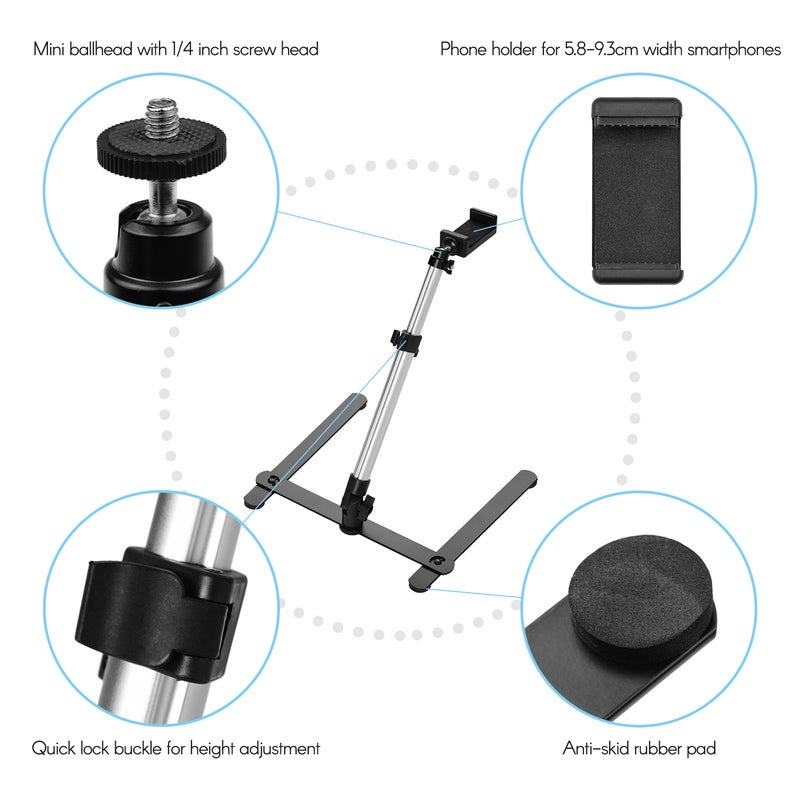 Mini ballhead with 1/4 inch screw head

Phone holder for 5.8-9.3cm width smartphones

Quick lock buckle for height adjustment

Anti-skid rubber pad