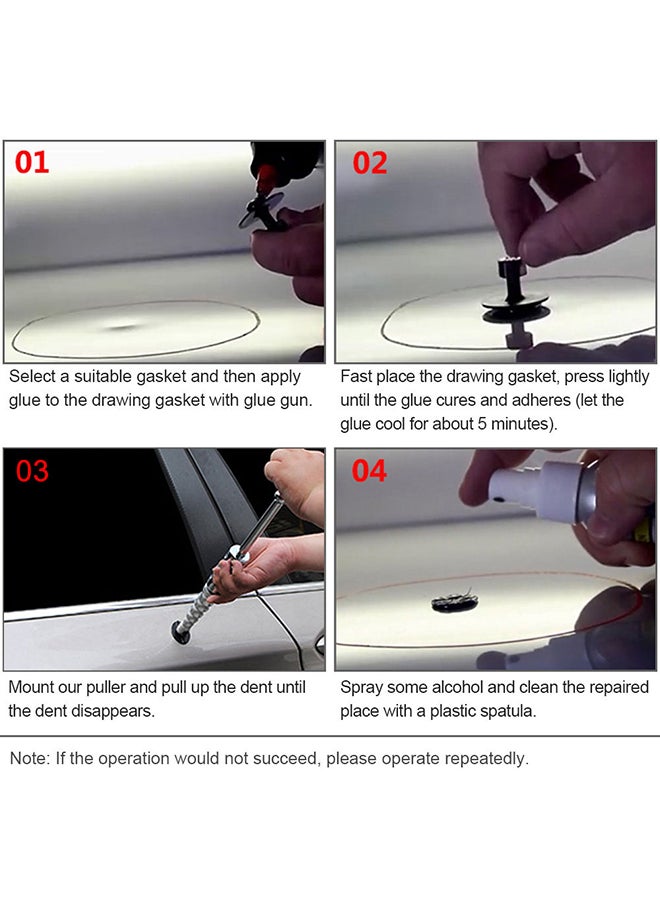 01

Select a suitable gasket and then apply glue to the drawing gasket with glue gun.

02

Fast place the drawing gasket, press lightly until the glue cures and adheres (let the glue cool for about 5 minutes).

03

Mount our puller and pull up the dent until the dent disappears.

04

Spray some alcohol and clean the repaired place with a plastic spatula.

Note: If the operation would not succeed, please operate repeatedly.