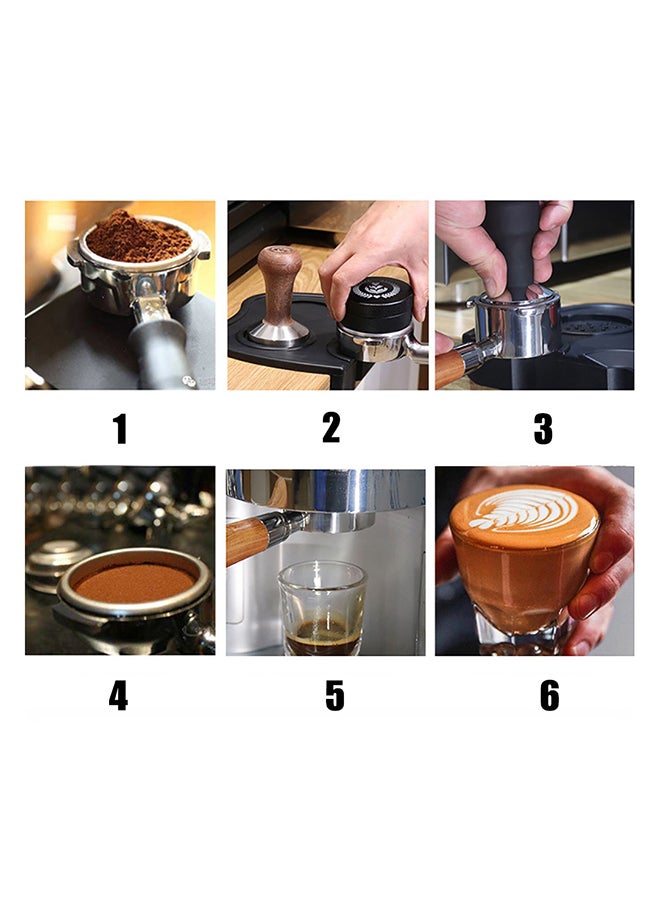 1

2

3

4

5

6