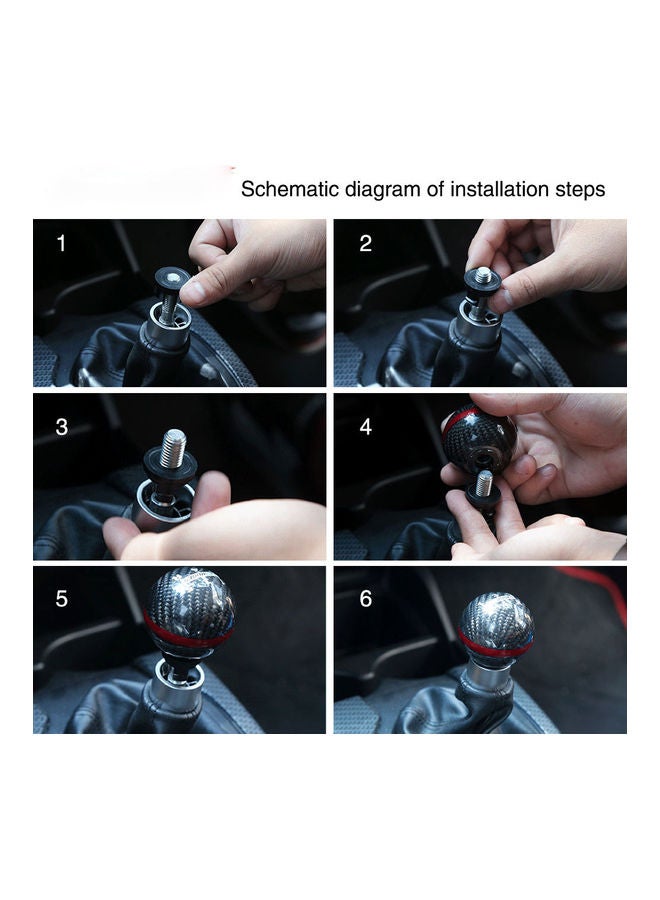 Schematic diagram of installation steps

1

2

3

4

5

6