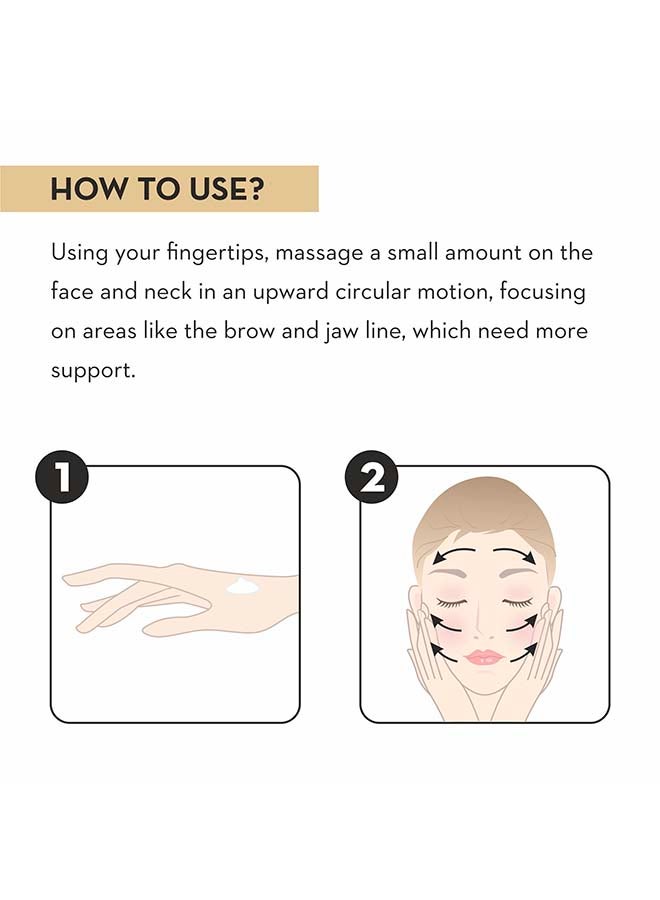 HOW TO USE?

Using your fingertips, massage a small amount on the face and neck in an upward circular motion, focusing on areas like the brow and jaw line, which need more support.

1

2