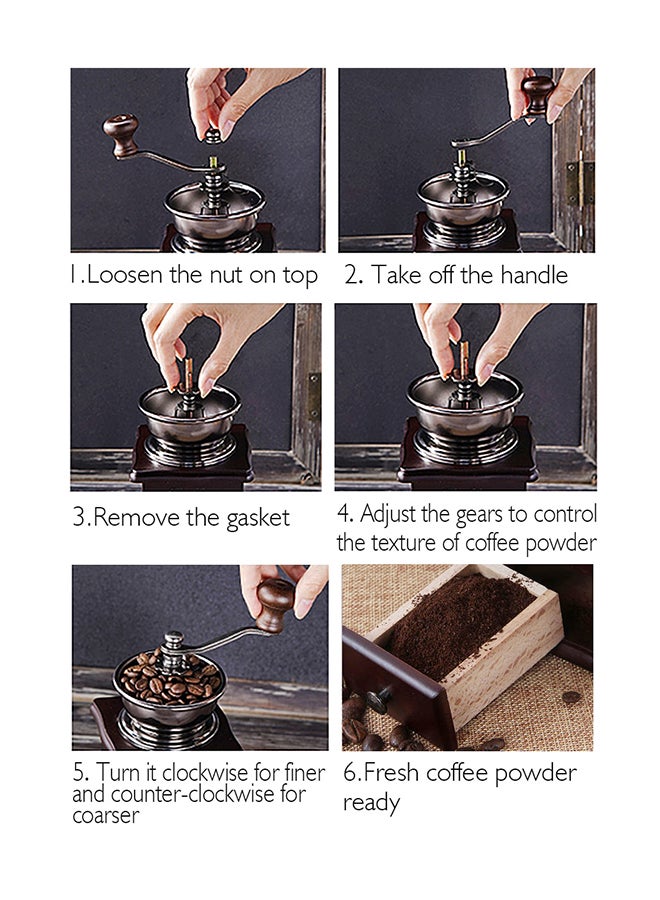 1.Loosen the nut on top

2. Take off the handle

3.Remove the gasket

4. Adjust the gears to control the texture of coffee powder

5. Turn it clockwise for finer and counter-clockwise for coarser

6.Fresh coffee powder ready